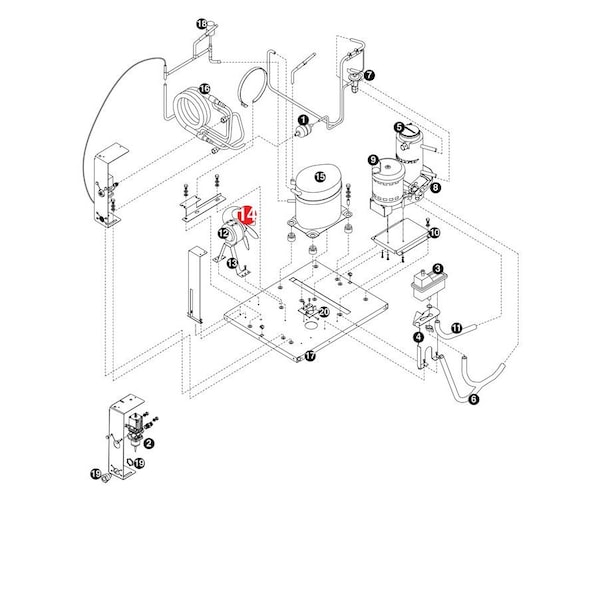 18
7
16
1
5
9
15
8
14
12
10
13
3
20
11
4
17
6
2
19
19